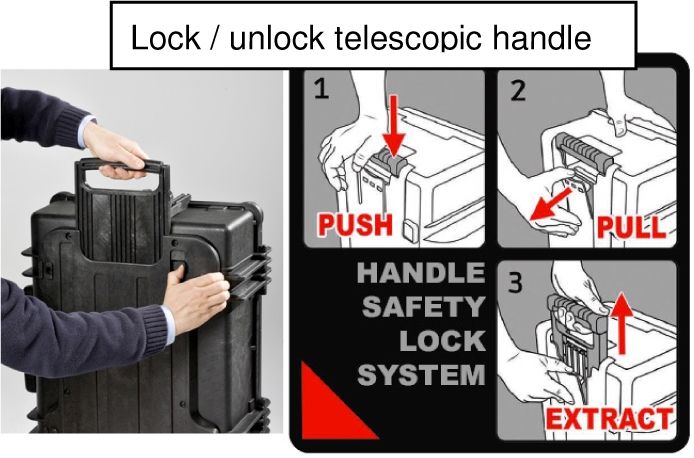 Lock / unlock telescopic handle

1

PUSH

2

PULL

HANDLE SAFETY LOCK SYSTEM

3

EXTRACT